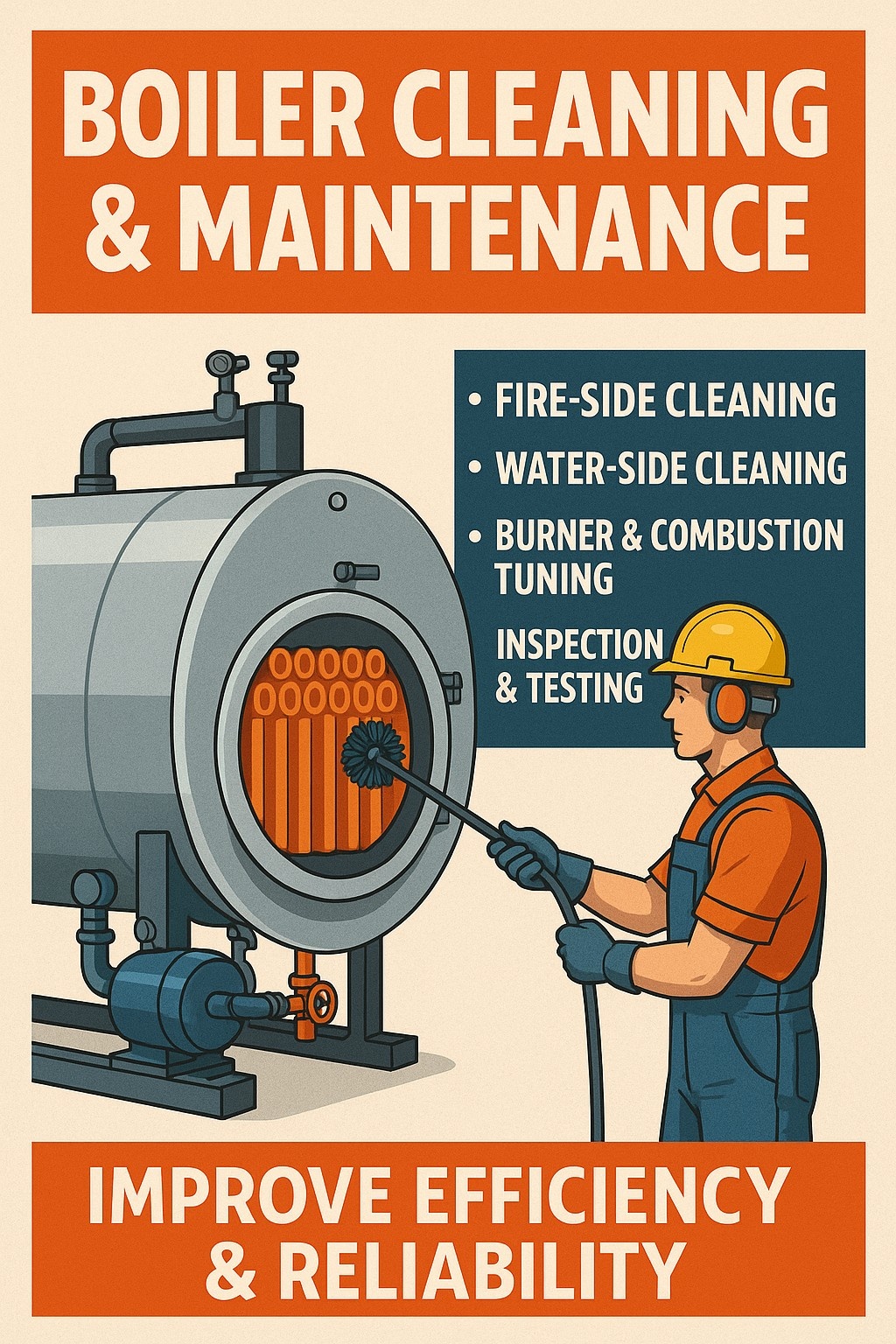 BOILER CLEANING & MAINTENANCE

• FIRE-SIDE CLEANING
• WATER-SIDE CLEANING
• BURNER & COMBUSTION TUNING
INSPECTION & TESTING

IMPROVE EFFICIENCY & RELIABILITY